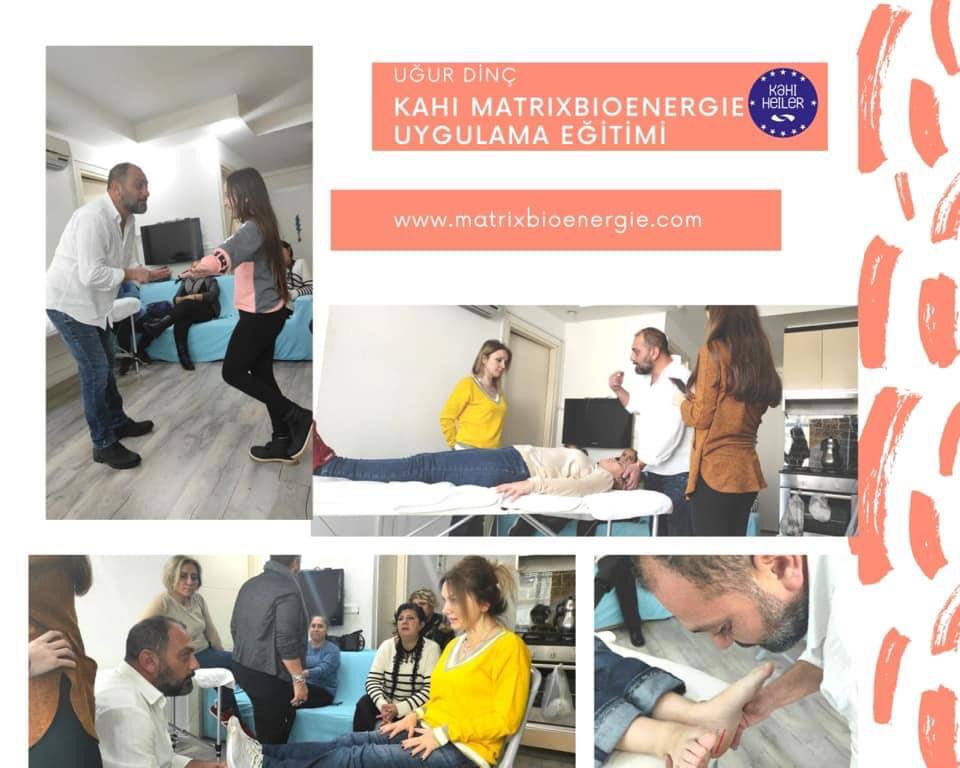 UĞUR DİNÇ
KAHI MATRIXBIOENERGIE UYGULAMA EĞİTİMİ

KAHI HEILER

www.matrixbioenergie.com